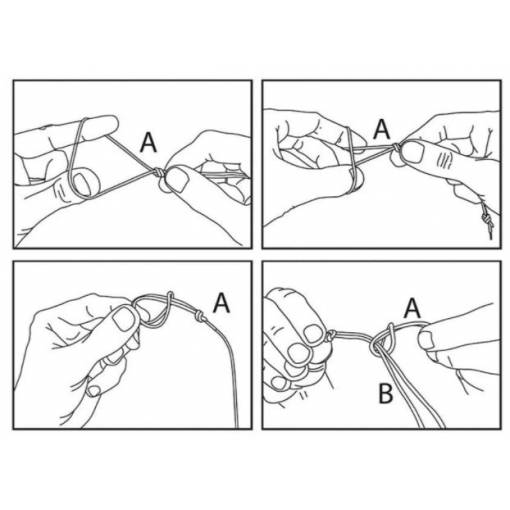 A

A

A

A

B