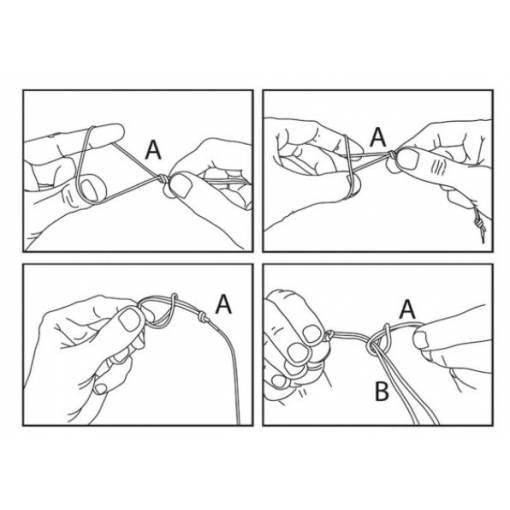 A

A

A

A

B