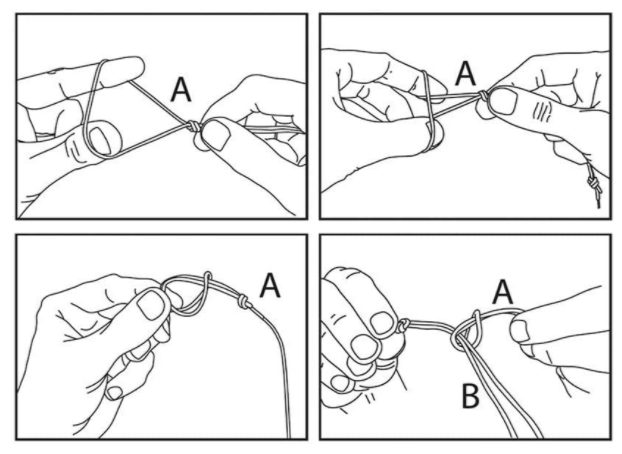 A

A

A

A

B