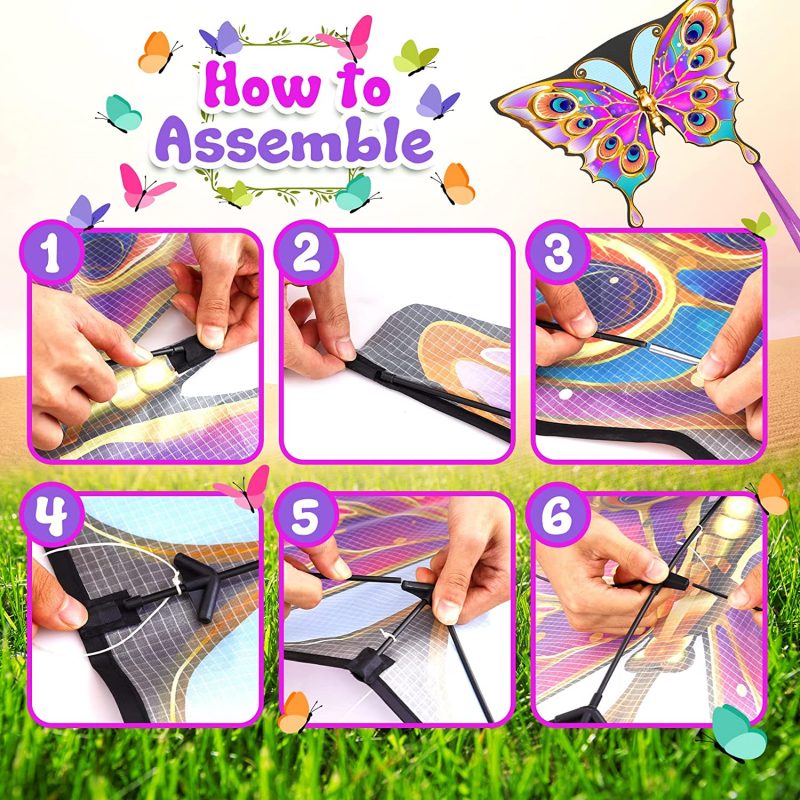 How to Assemble

1

2

3

4

5

6